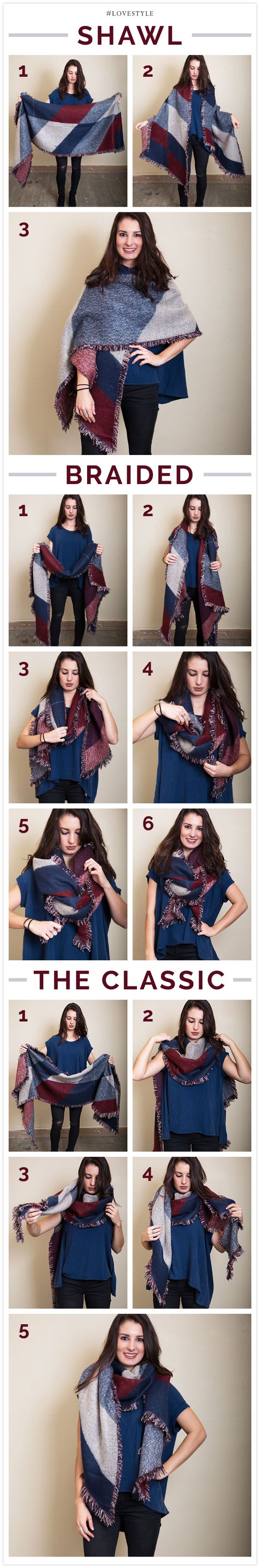 #LOVESTYLE

SHAWL

1

2

3

BRAIDED

1

2

3

4

5

6

THE CLASSIC

1

2

3

4

5