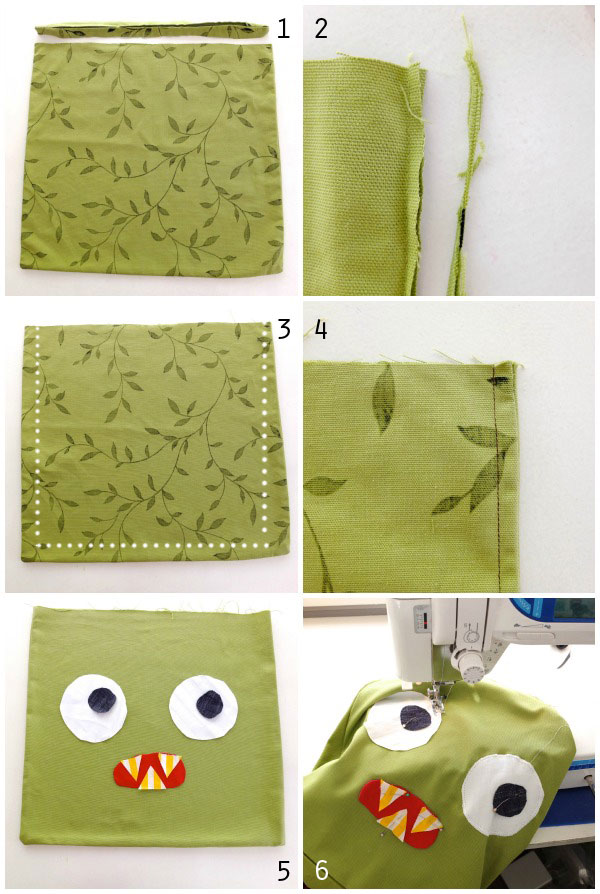 1 2
3 4
5 6